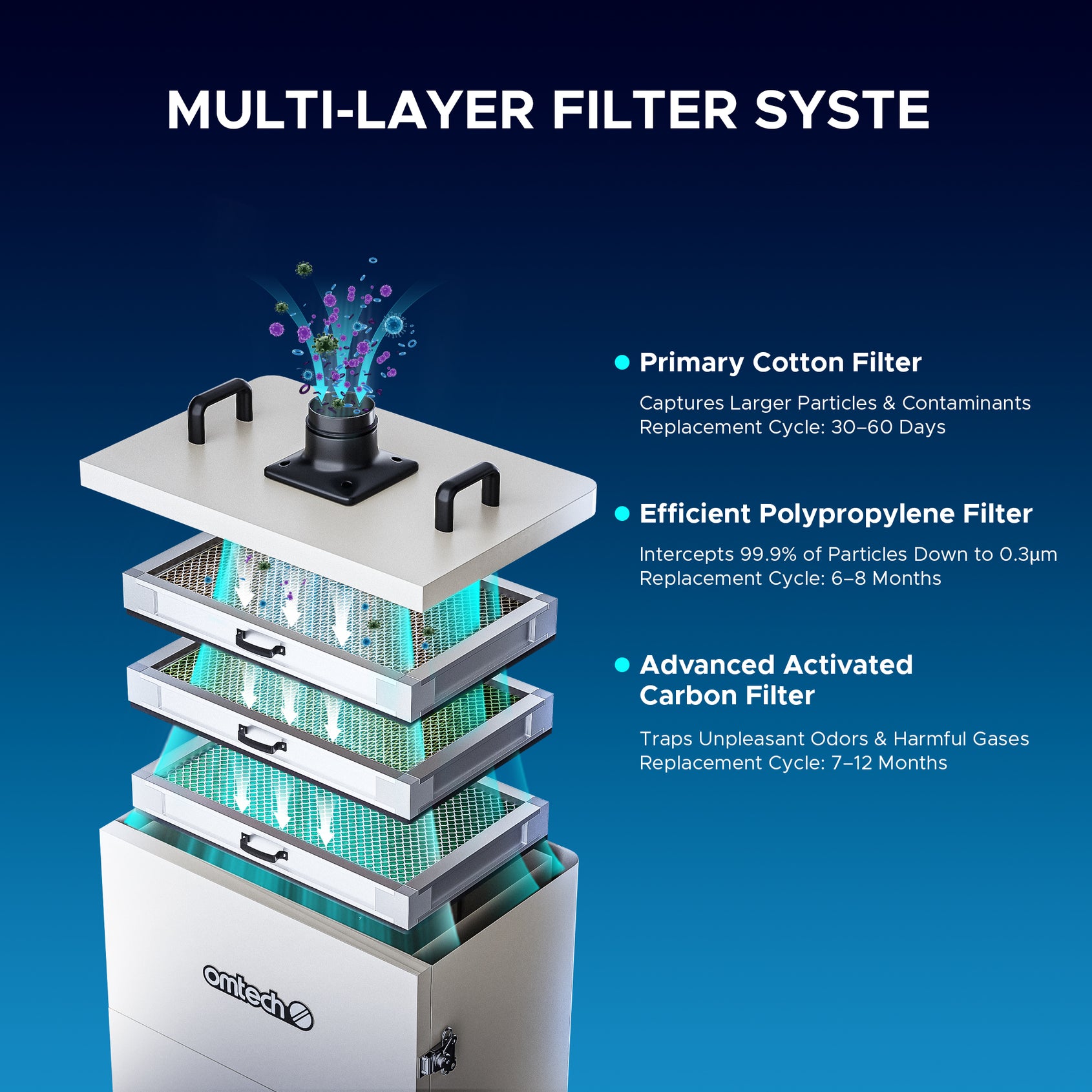 MULTI-LAYER FILTER SYSTE

Primary Cotton Filter

Captures Larger Particles & Contaminants
Replacement Cycle: 30–60 Days

Efficient Polypropylene Filter

Intercepts 99.9% of Particles Down to 0.3μm
Replacement Cycle: 6–8 Months

Advanced Activated Carbon Filter

Traps Unpleasant Odors & Harmful Gases
Replacement Cycle: 7–12 Months

omtech