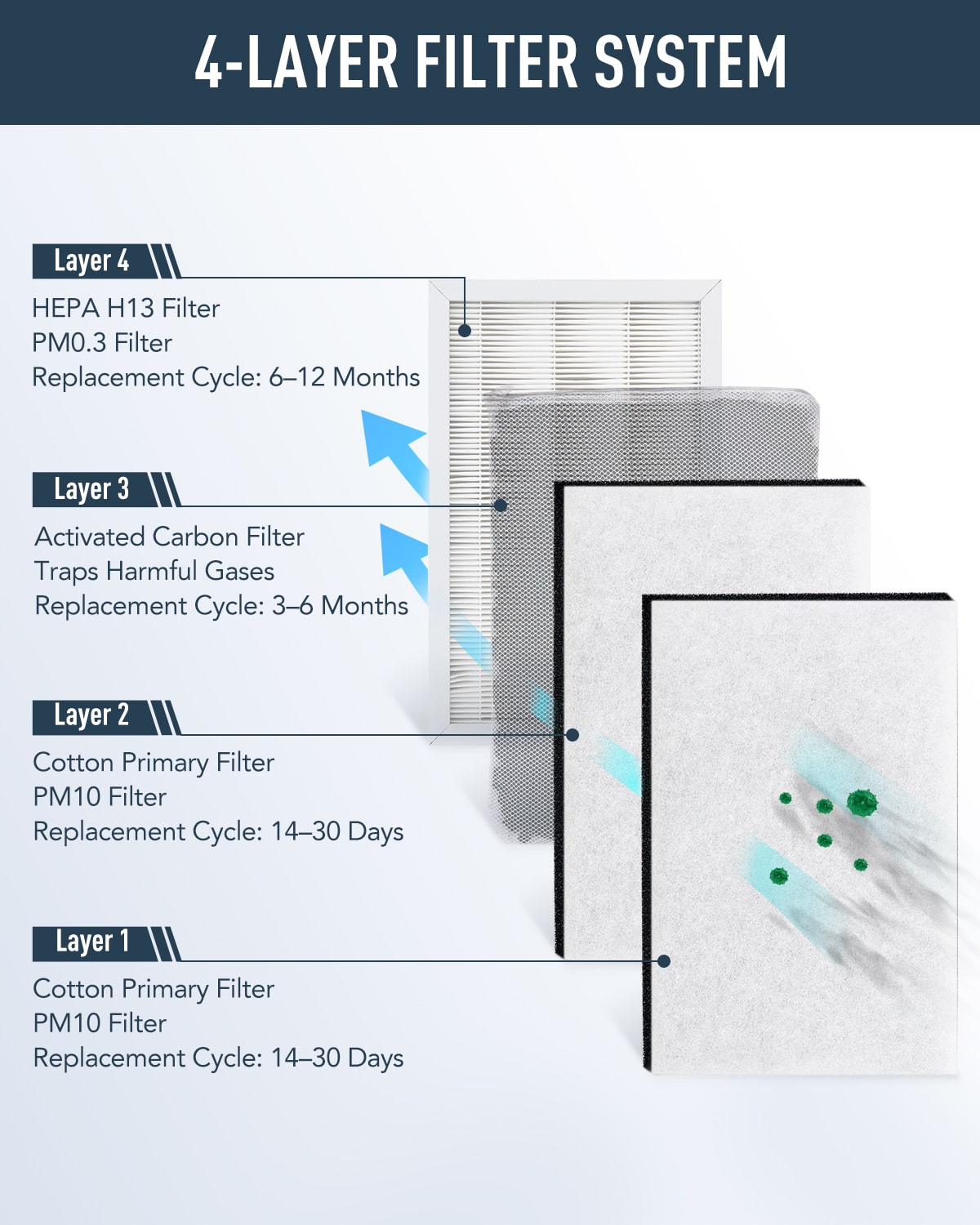 4-LAYER FILTER SYSTEM

Layer 4

HEPA H13 Filter
PM0.3 Filter
Replacement Cycle: 6–12 Months

Layer 3

Activated Carbon Filter
Traps Harmful Gases
Replacement Cycle: 3–6 Months

Layer 2

Cotton Primary Filter
PM10 Filter
Replacement Cycle: 14–30 Days

Layer 1

Cotton Primary Filter
PM10 Filter
Replacement Cycle: 14–30 Days