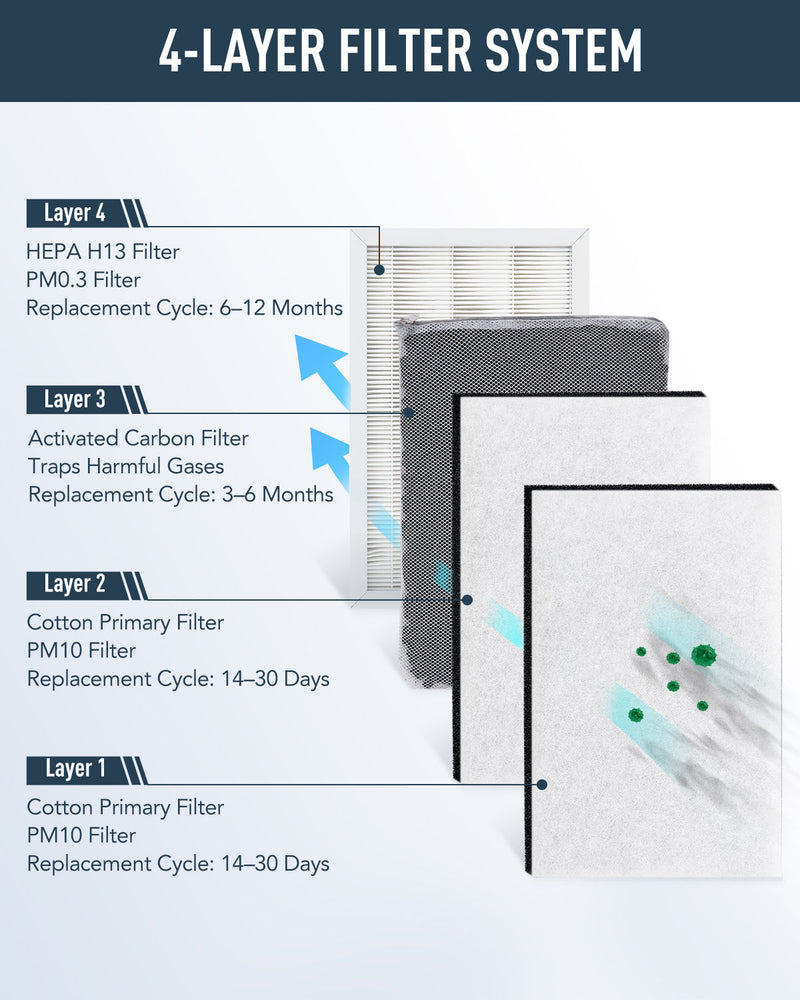 4-LAYER FILTER SYSTEM

Layer 4
HEPA H13 Filter
PM0.3 Filter
Replacement Cycle: 6–12 Months

Layer 3
Activated Carbon Filter
Traps Harmful Gases
Replacement Cycle: 3–6 Months

Layer 2
Cotton Primary Filter
PM10 Filter
Replacement Cycle: 14–30 Days

Layer 1
Cotton Primary Filter
PM10 Filter
Replacement Cycle: 14–30 Days