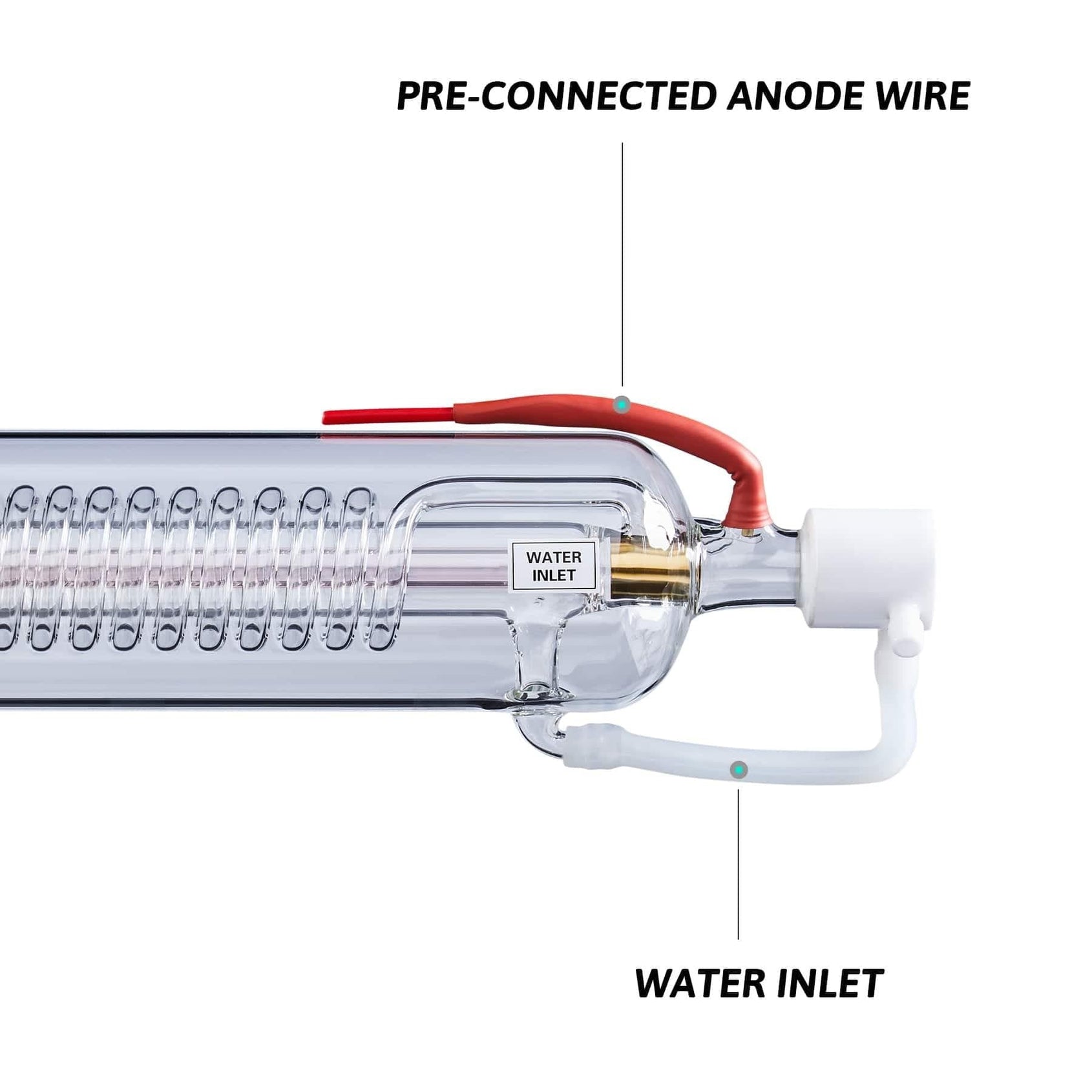 PRE-CONNECTED ANODE WIRE

WATER INLET

WATER INLET